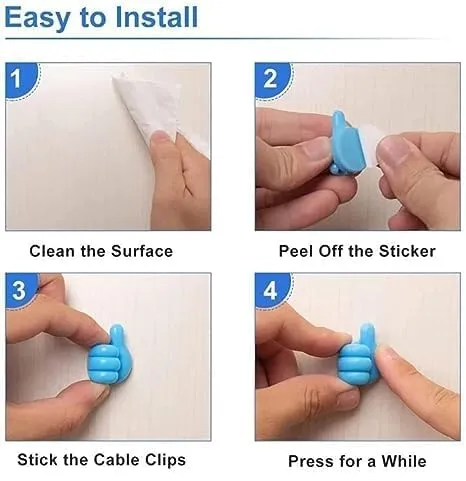 Easy to Install

1

Clean the Surface

2

Peel Off the Sticker

3

Stick the Cable Clips

4

Press for a While